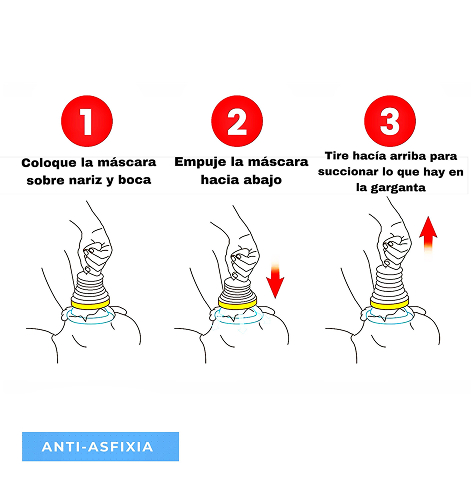 1

Coloque la máscara sobre nariz y boca

2

Empuje la máscara hacia abajo

3

Tire hacía arriba para succionar lo que hay en la garganta

ANTI-ASFIXIA